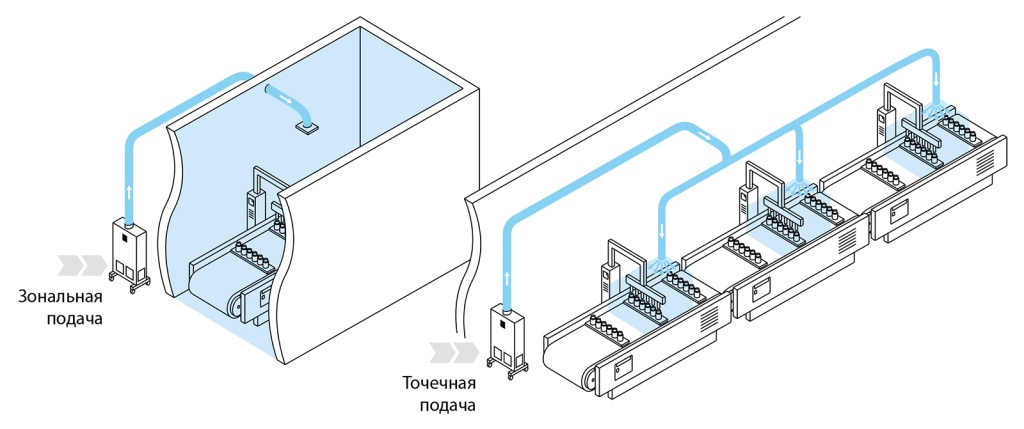 Зональная подача

Точечная подача